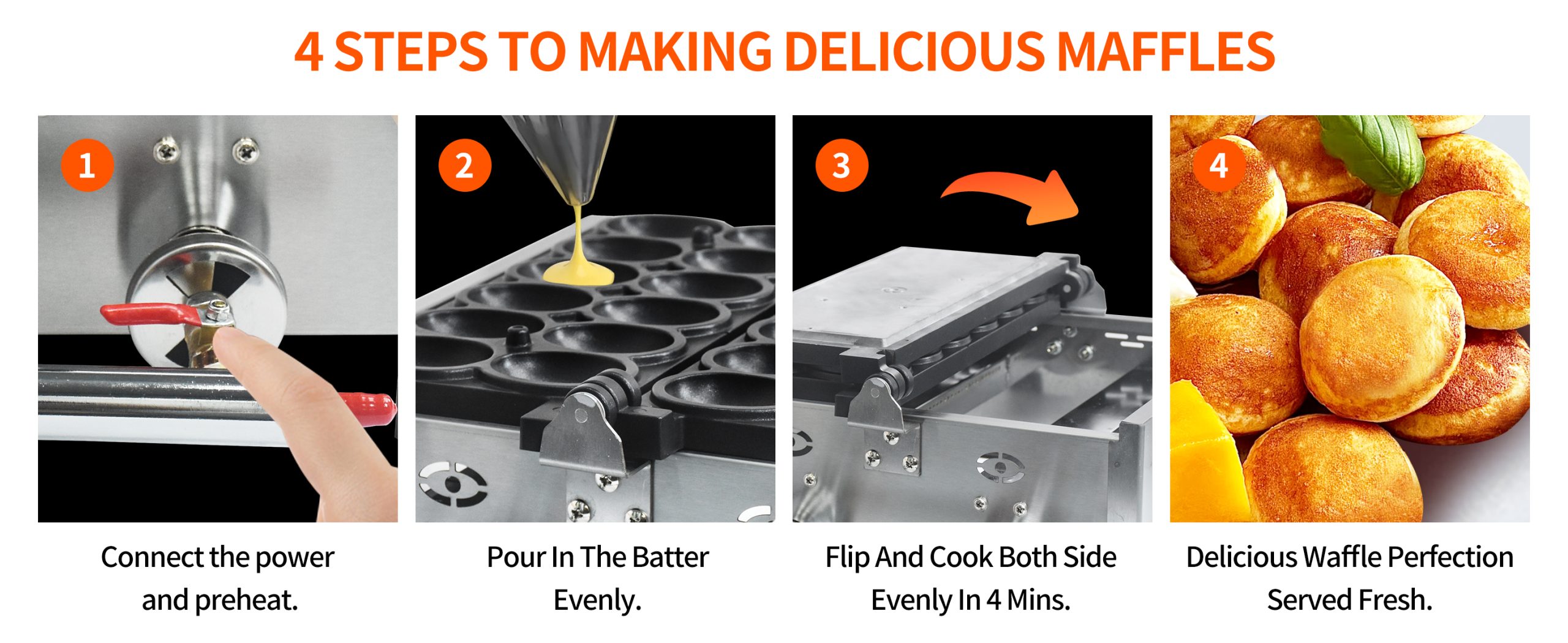 4 STEPS TO MAKING DELICIOUS MAFFLES

1

Connect the power and preheat.

2

Pour In The Batter Evenly.

3

Flip And Cook Both Side Evenly In 4 Mins.

4

Delicious Waffle Perfection Served Fresh.