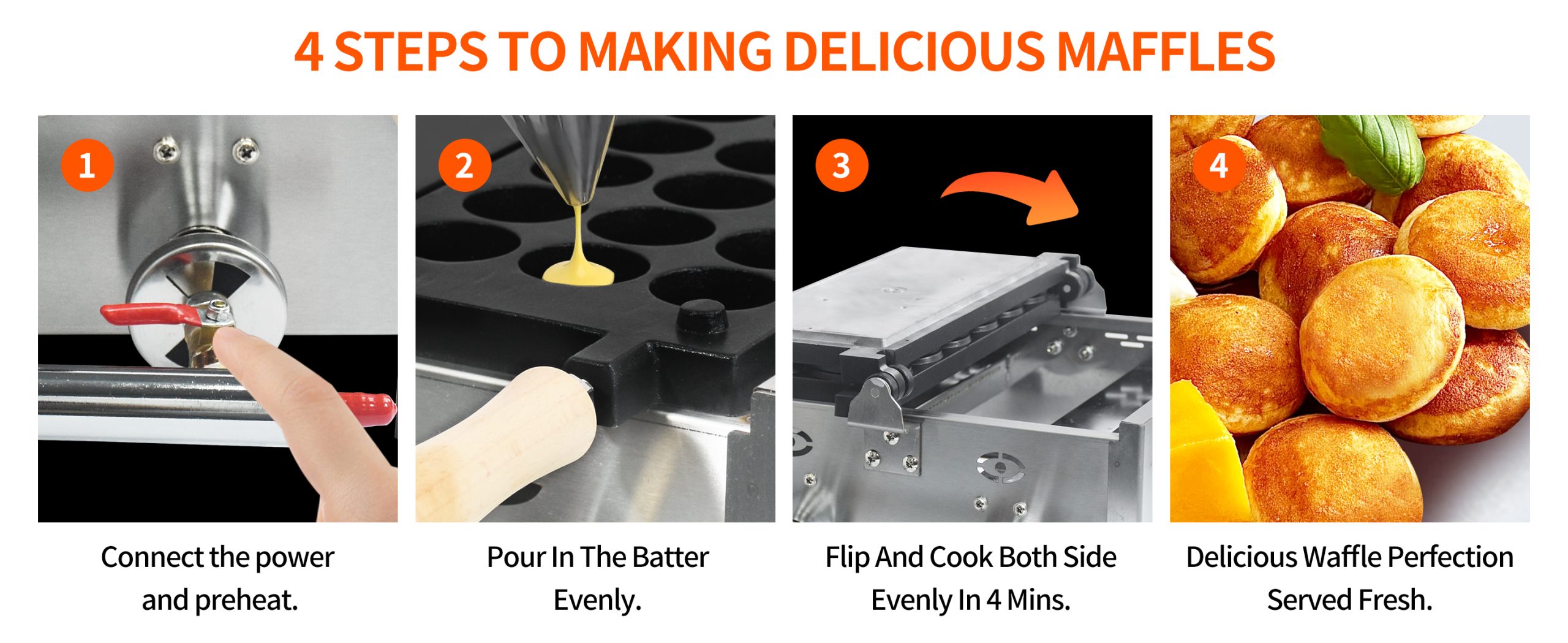 4 STEPS TO MAKING DELICIOUS MAFFLES

1

Connect the power and preheat.

2

Pour In The Batter Evenly.

3

Flip And Cook Both Side Evenly In 4 Mins.

4

Delicious Waffle Perfection Served Fresh.