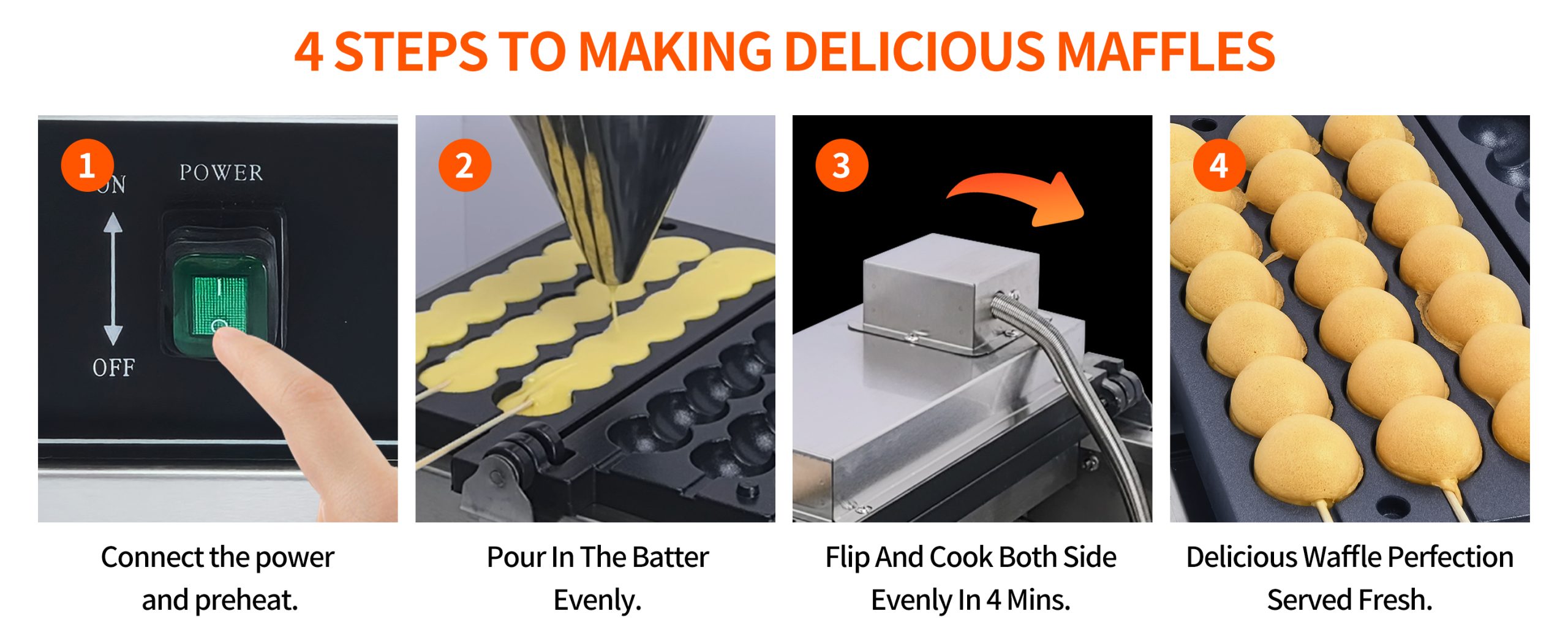 4 STEPS TO MAKING DELICIOUS MAFFLES

1
ON
POWER
OFF

Connect the power and preheat.

2

Pour In The Batter Evenly.

3

Flip And Cook Both Side Evenly In 4 Mins.

4

Delicious Waffle Perfection Served Fresh.