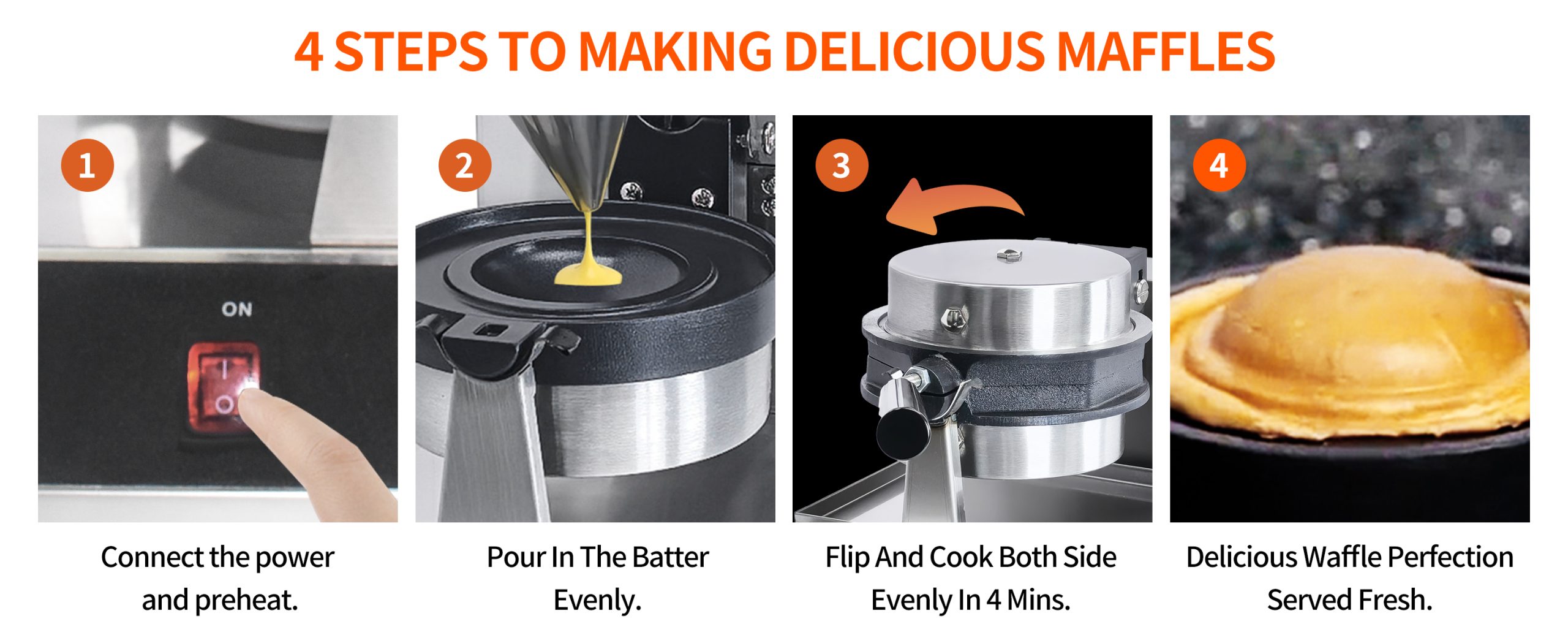 4 STEPS TO MAKING DELICIOUS MAFFLES

1

ON

Connect the power and preheat.

2

Pour In The Batter Evenly.

3

Flip And Cook Both Side Evenly In 4 Mins.

4

Delicious Waffle Perfection Served Fresh.