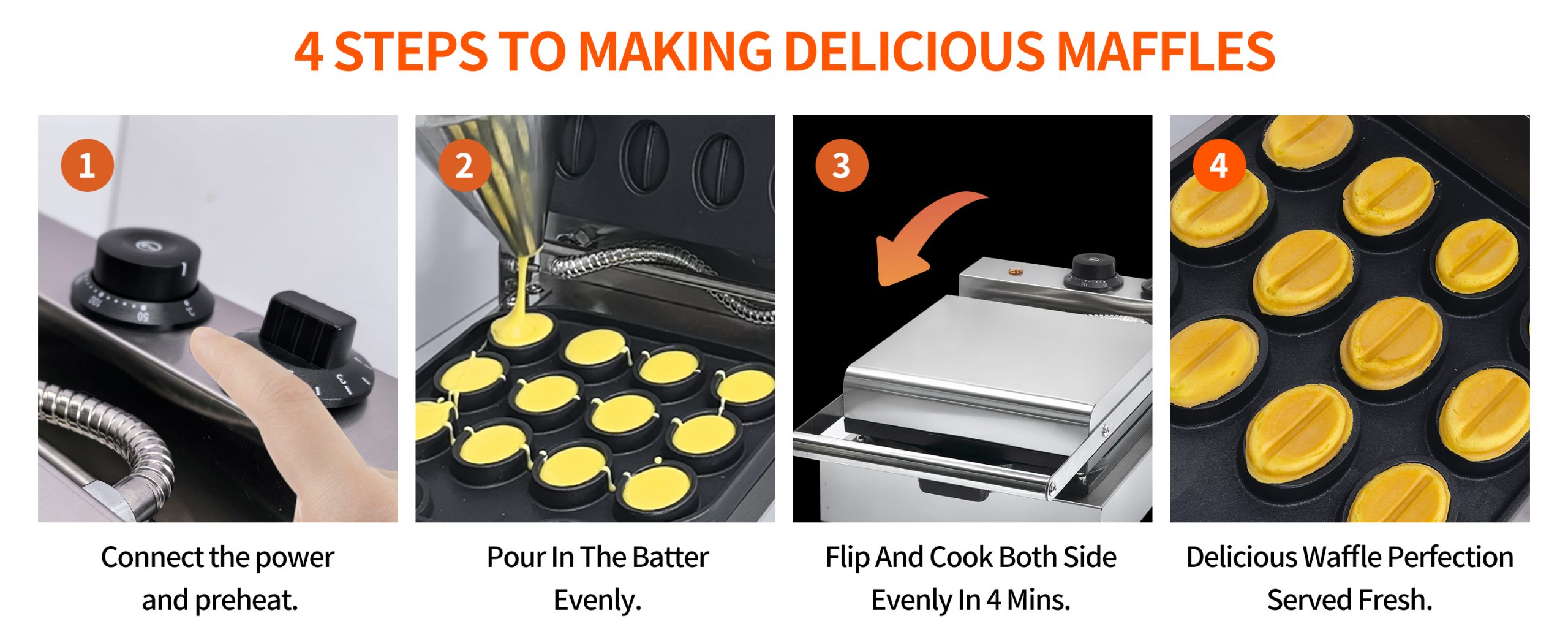 4 STEPS TO MAKING DELICIOUS MAFFLES

1

Connect the power and preheat.

2

Pour In The Batter Evenly.

3

Flip And Cook Both Side Evenly In 4 Mins.

4

Delicious Waffle Perfection Served Fresh.