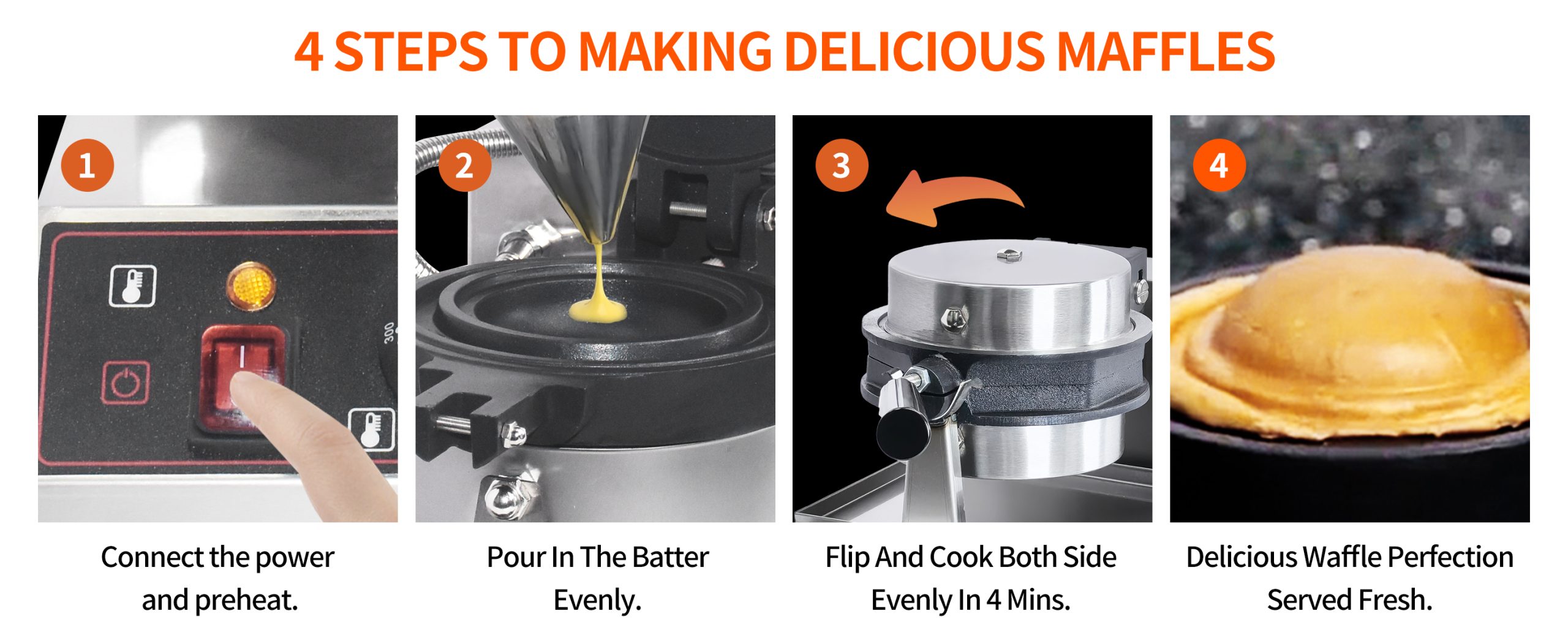 4 STEPS TO MAKING DELICIOUS MAFFLES

1

300

Connect the power and preheat.

2

Pour In The Batter Evenly.

3

Flip And Cook Both Side Evenly In 4 Mins.

4

Delicious Waffle Perfection Served Fresh.