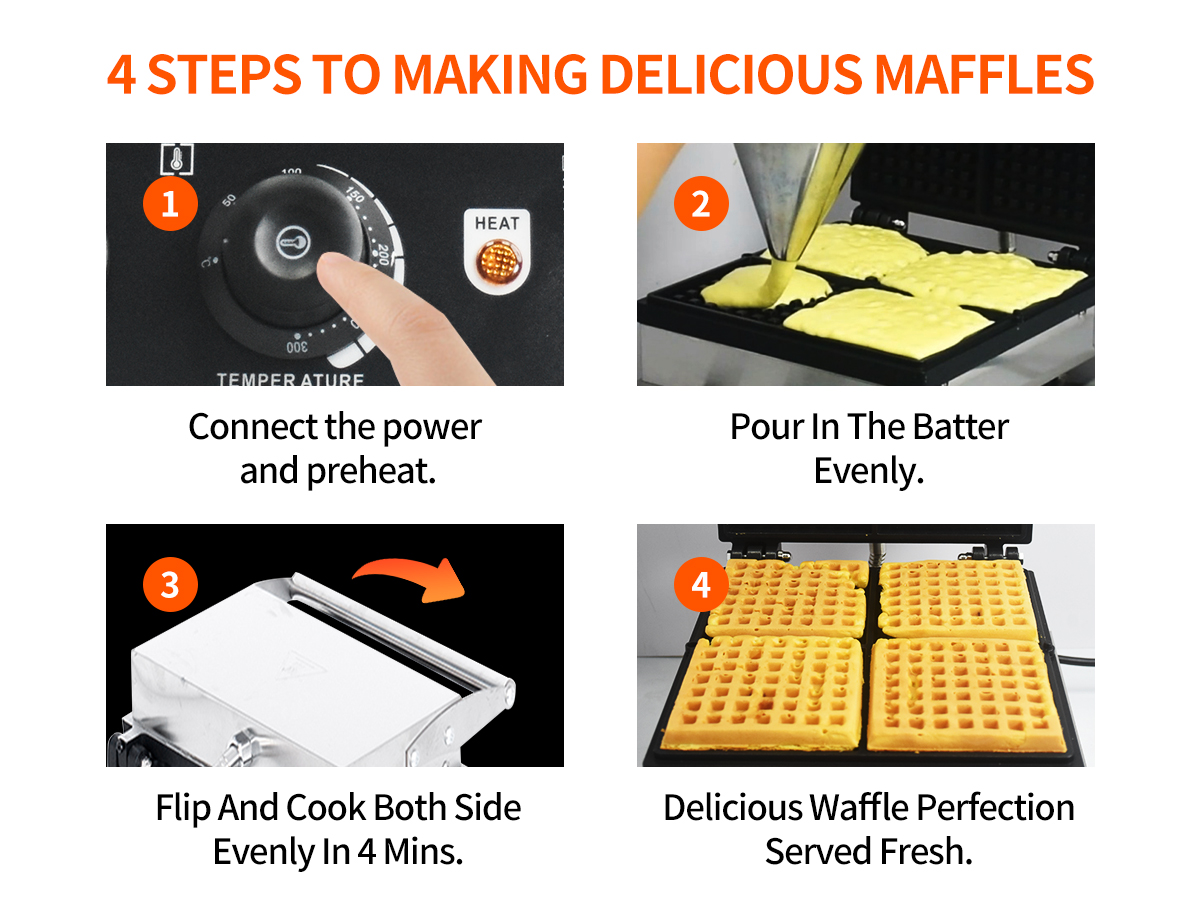 4 STEPS TO MAKING DELICIOUS MAFFLES

1

50

100

150

200

300

°C

HEAT

TEMPERATURE

Connect the power and preheat.

2

Pour In The Batter Evenly.

3

Flip And Cook Both Side Evenly In 4 Mins.

4

Delicious Waffle Perfection Served Fresh.